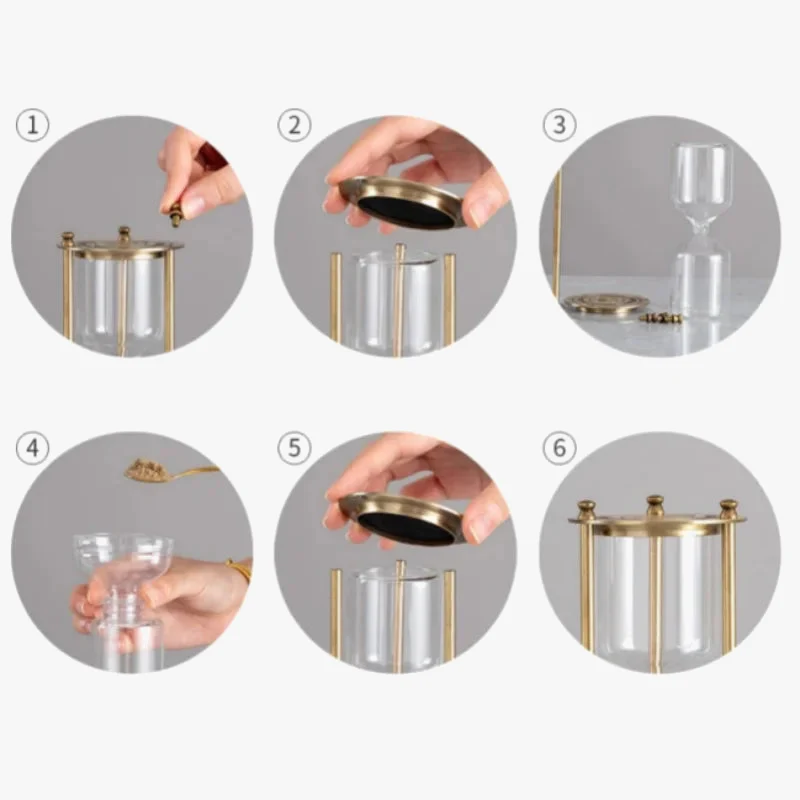 ①
②
③
④
⑤
⑥