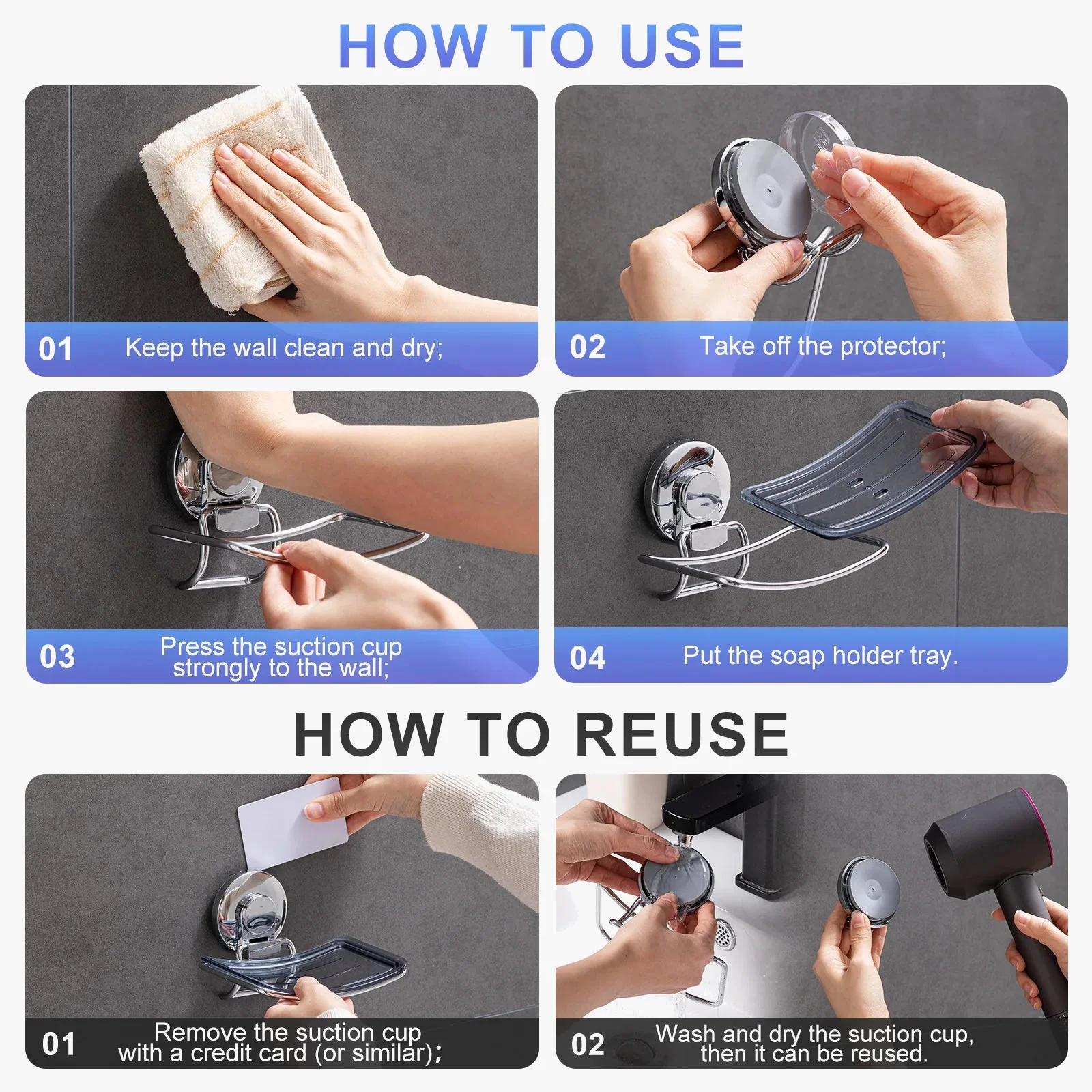 HOW TO USE

01 Keep the wall clean and dry;

02 Take off the protector;

03 Press the suction cup strongly to the wall;

04 Put the soap holder tray.

HOW TO REUSE

01 Remove the suction cup with a credit card (or similar);

02 Wash and dry the suction cup, then it can be reused.