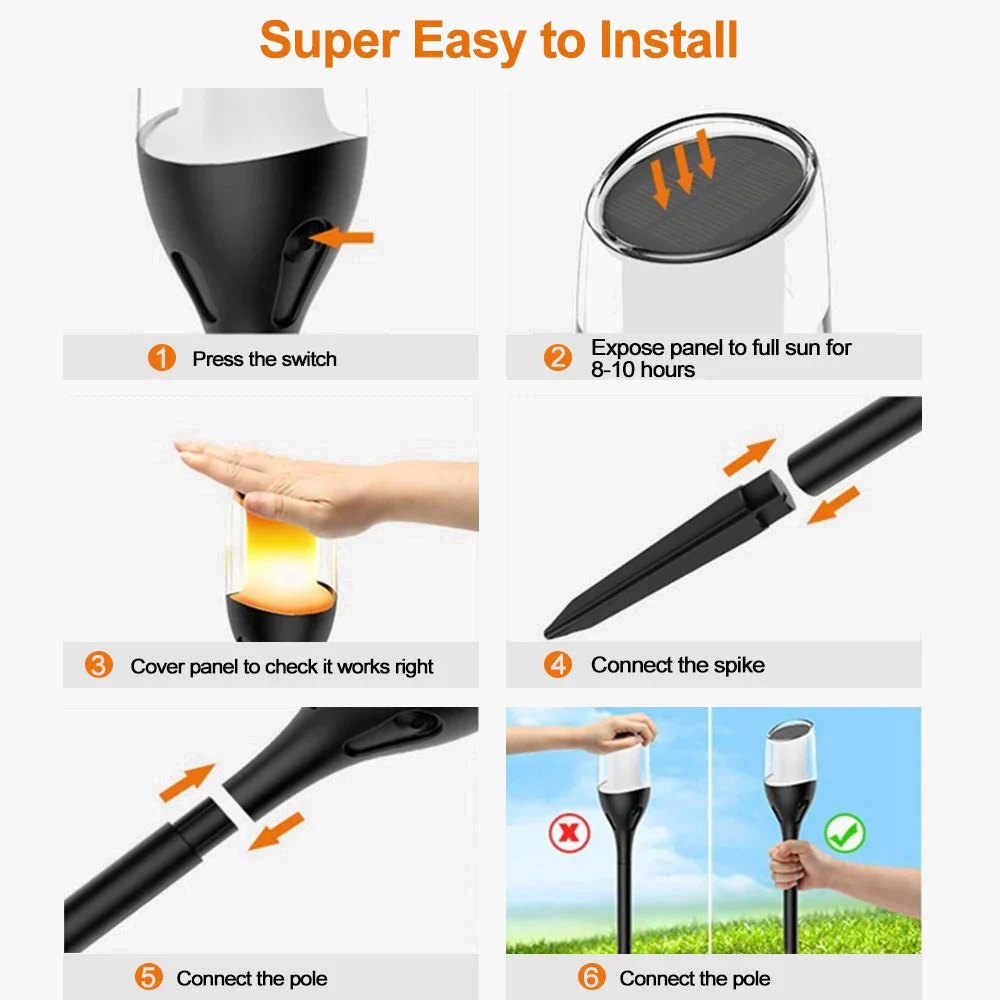 Super Easy to Install

1 Press the switch

2 Expose panel to full sun for 8-10 hours

3 Cover panel to check it works right

4 Connect the spike

5 Connect the pole

6 Connect the pole