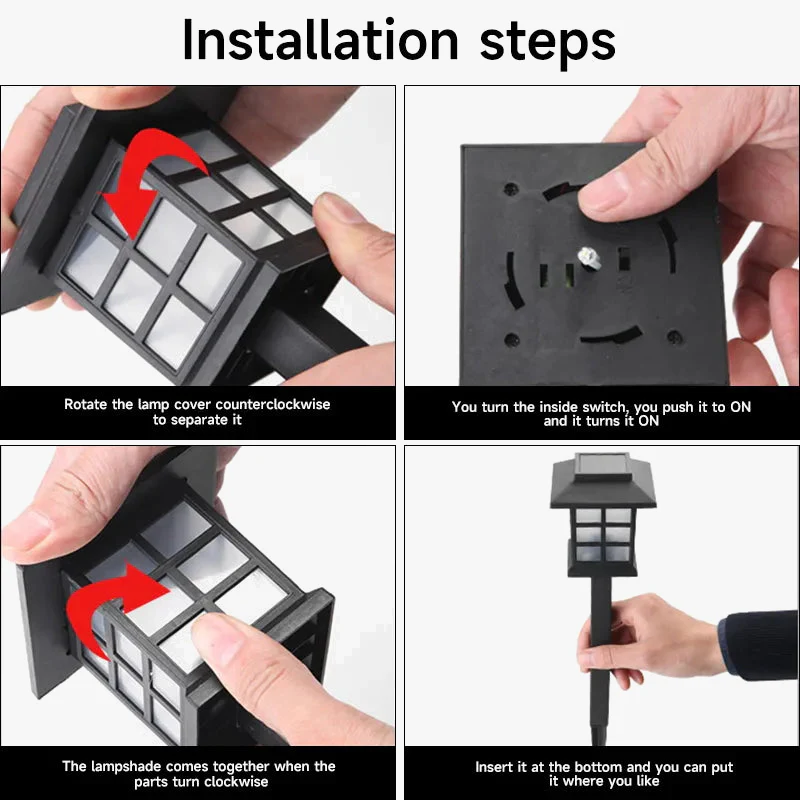 Installation steps

Rotate the lamp cover counterclockwise to separate it

You turn the inside switch, you push it to ON and it turns it ON

The lampshade comes together when the parts turn clockwise

Insert it at the bottom and you can put it where you like