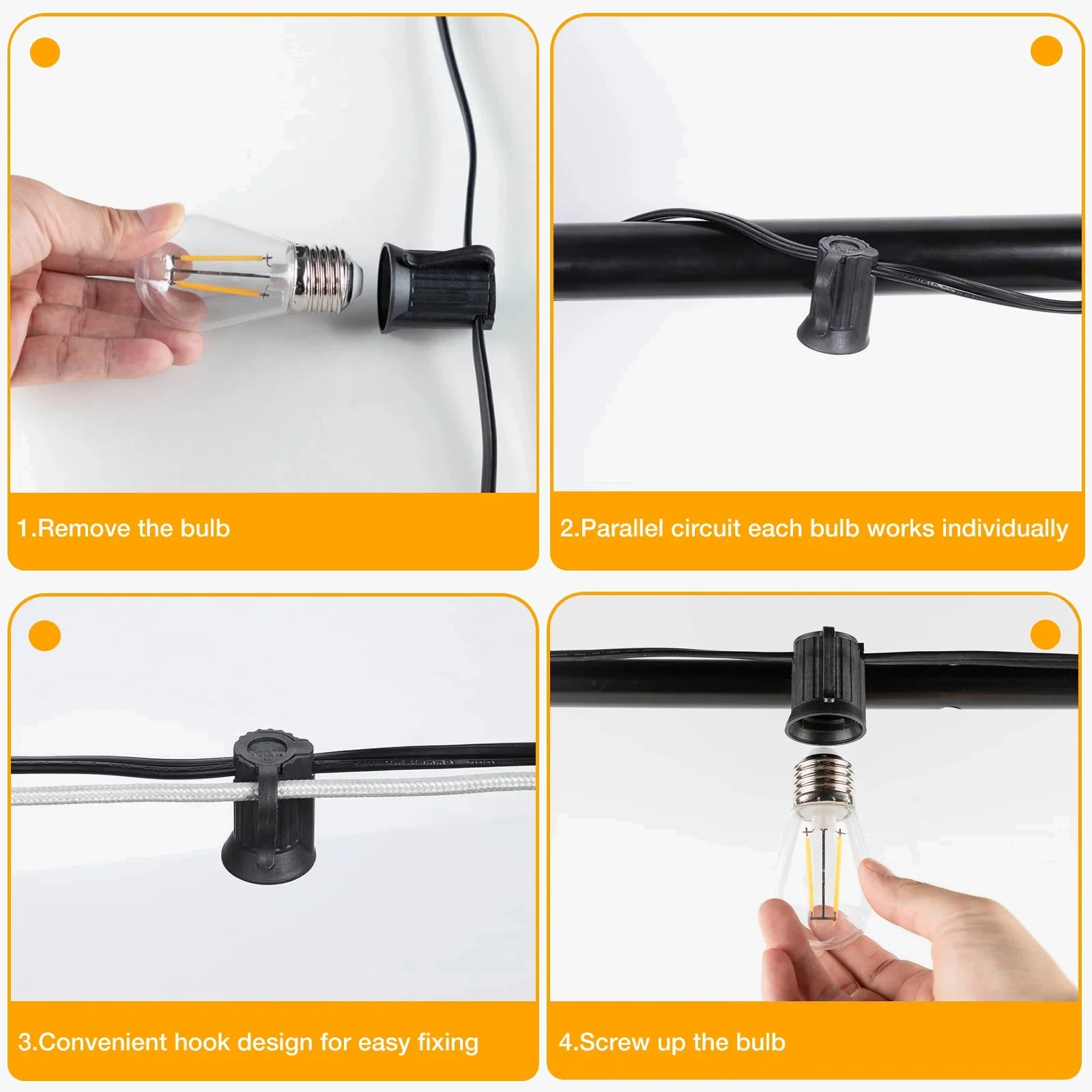 1.Remove the bulb

2.Parallel circuit each bulb works individually

3.Convenient hook design for easy fixing

4.Screw up the bulb