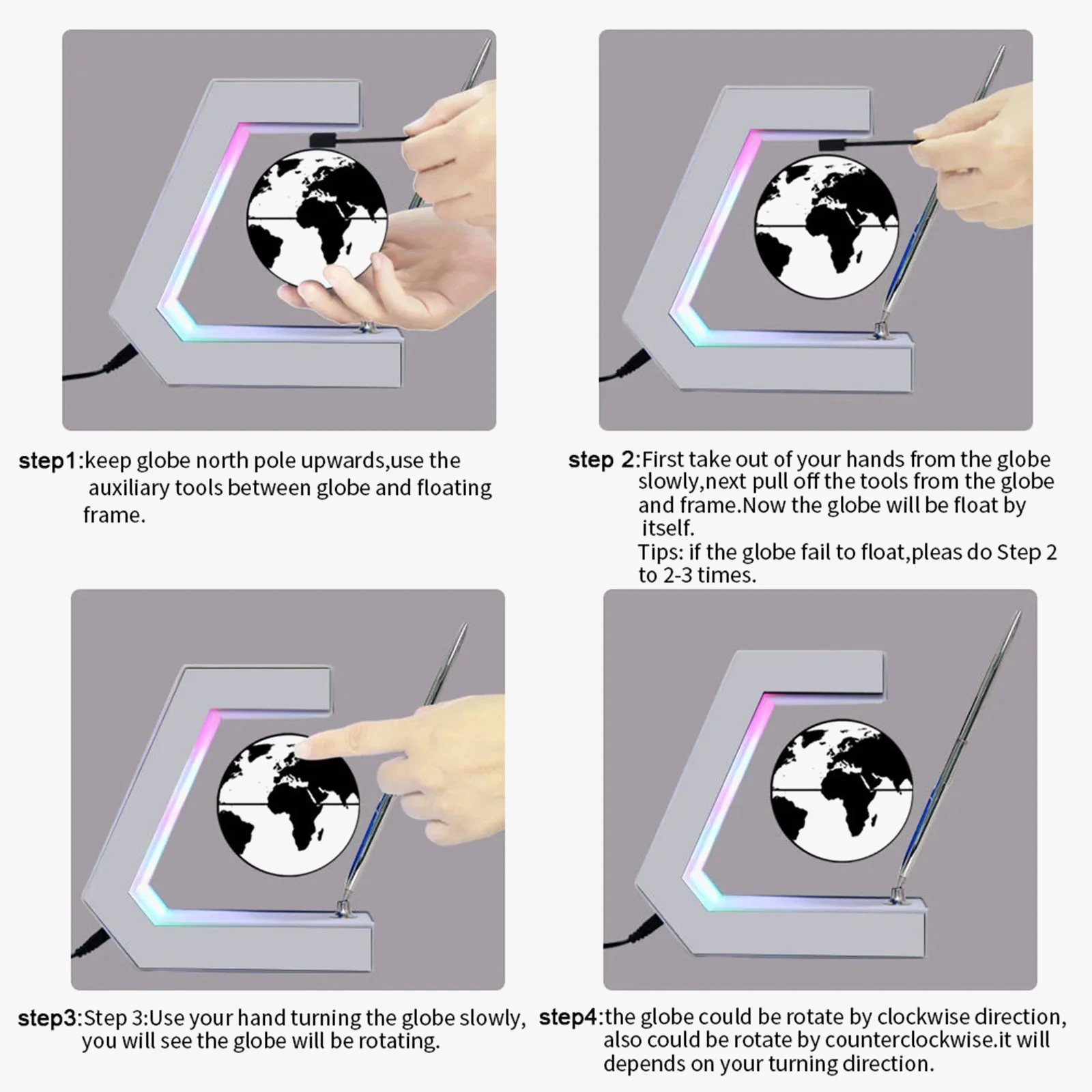 step1:keep globe north pole upwards,use the auxiliary tools between globe and floating frame.

step 2:First take out of your hands from the globe slowly,next pull off the tools from the globe and frame.Now the globe will be float by itself.
Tips: if the globe fail to float,pleas do Step 2 to 2-3 times.

step3:Step 3:Use your hand turning the globe slowly, you will see the globe will be rotating.

step4:the globe could be rotate by clockwise direction, also could be rotate by counterclockwise.it will depends on your turning direction.